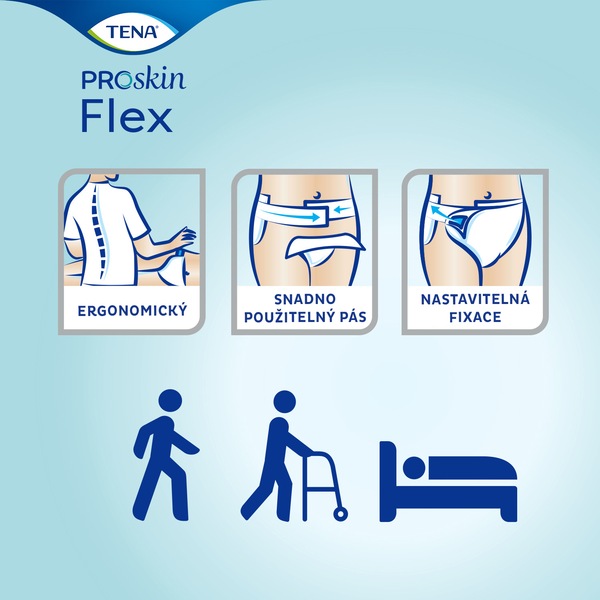 TENA

PROskin
Flex

ERGONOMICKÝ

SNADNO POUŽITELNÝ PÁS

NASTAVITELNÁ FIXACE