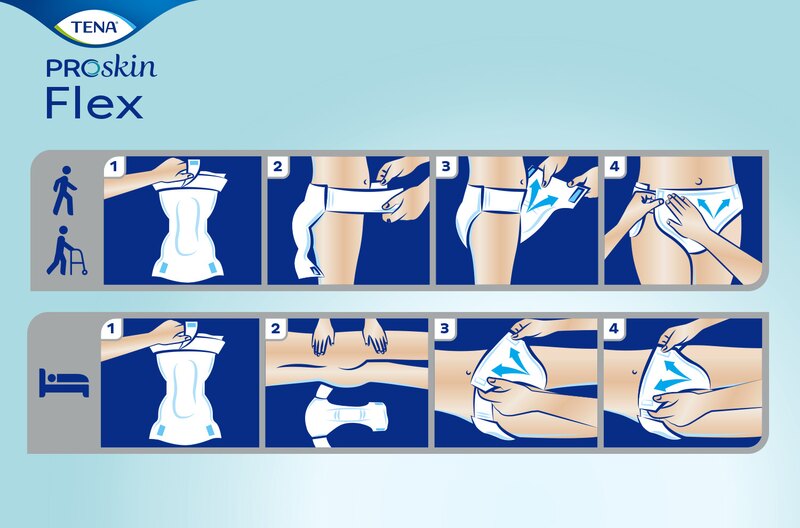 TENA

PROskin
Flex

1
2
3
4

1
2
3
4