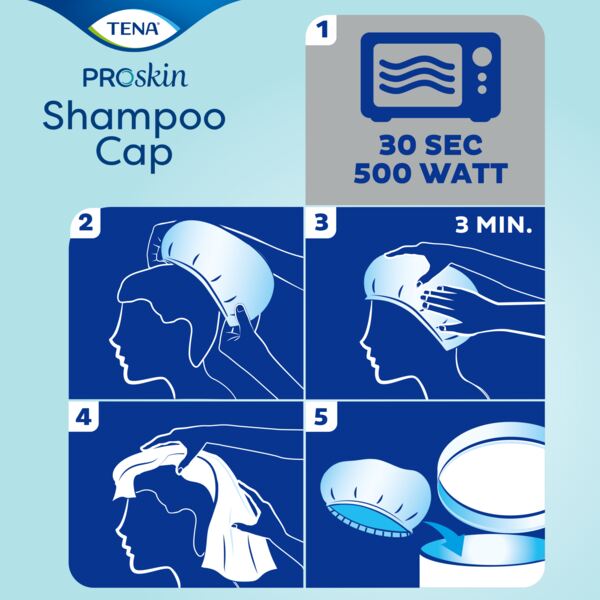 TENA

PROskin
Shampoo Cap

1
30 SEC
500 WATT

2

3
3 MIN.

4

5