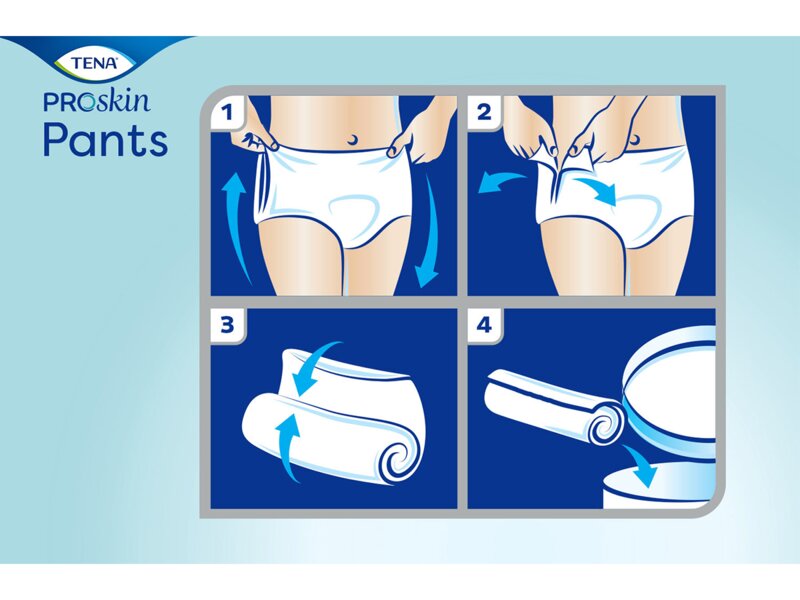 TENA
PROskin
Pants

1

2

3

4