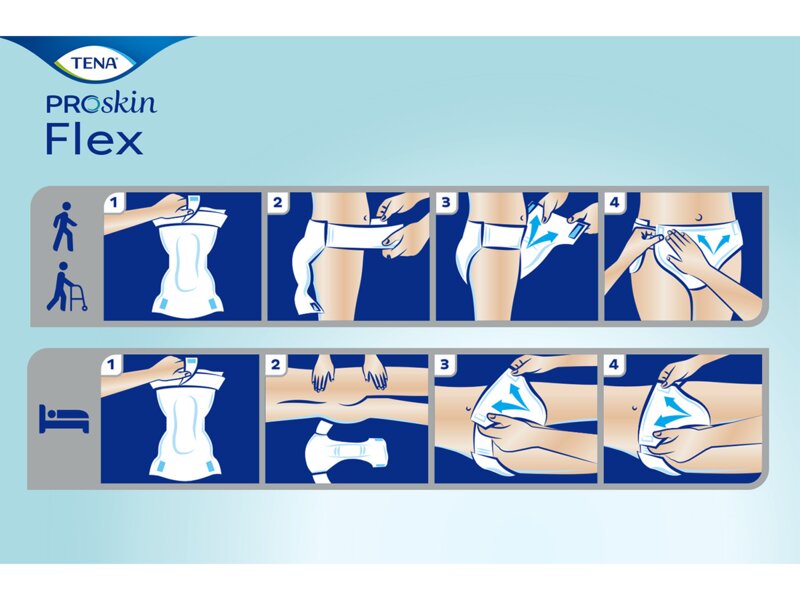 TENA
PROskin
Flex

1
2
3
4

1
2
3
4