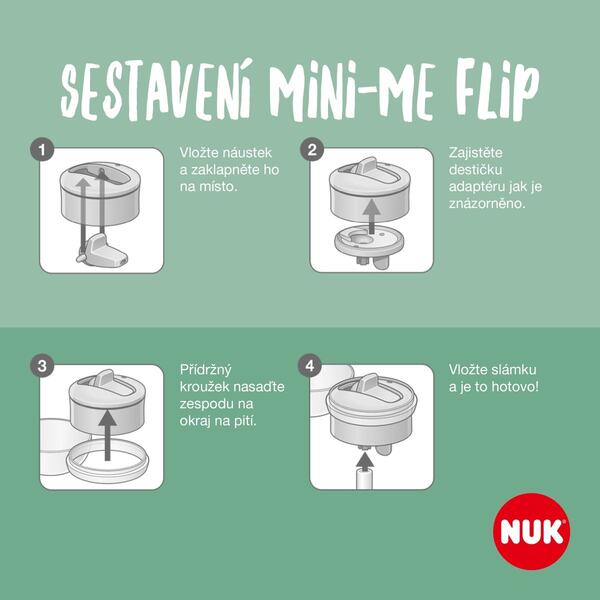 SESTAVENÍ MINI-ME FLIP

1

Vložte náustek a zaklapněte ho na místo.

2

Zajistěte destičku adaptéru jak je znázorněno.

3

Přídržný kroužek nasaďte zespodu na okraj na pití.

4

Vložte slámku a je to hotovo!

NUK