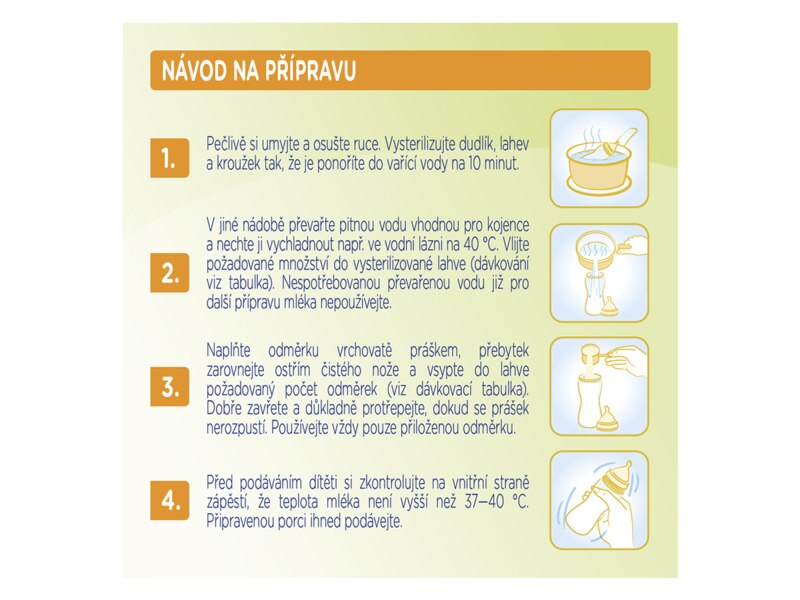 NÁVOD NA PŘÍPRAVU

1.

Pečlivě si umyjte a osušte ruce. Vysterilizujte dudlík, lahev a kroužek tak, že je ponoříte do vařící vody na 10 minut.

2.

V jiné nádobě převařte pitnou vodu vhodnou pro kojence a nechte ji vychladnout např. ve vodní lázni na 40 °C. Vlijte požadované množství do vysterilizované lahve (dávkování viz tabulka). Nespotřebovanou převařenou vodu již pro další přípravu mléka nepoužívejte.

3.

Naplňte odměrku vrchovatě práškem, přebytek zarovnejte ostřím čistého nože a vsypte do lahve požadovaný počet odměrek (viz dávkovací tabulka). Dobře zavřete a důkladně protřepejte, dokud se prášek nerozpustí. Používejte vždy pouze přiloženou odměrku.

4.

Před podáváním dítěti si zkontrolujte na vnitřní straně zápěstí, že teplota mléka není vyšší než 37–40 °C. Připravenou porci ihned podávejte.