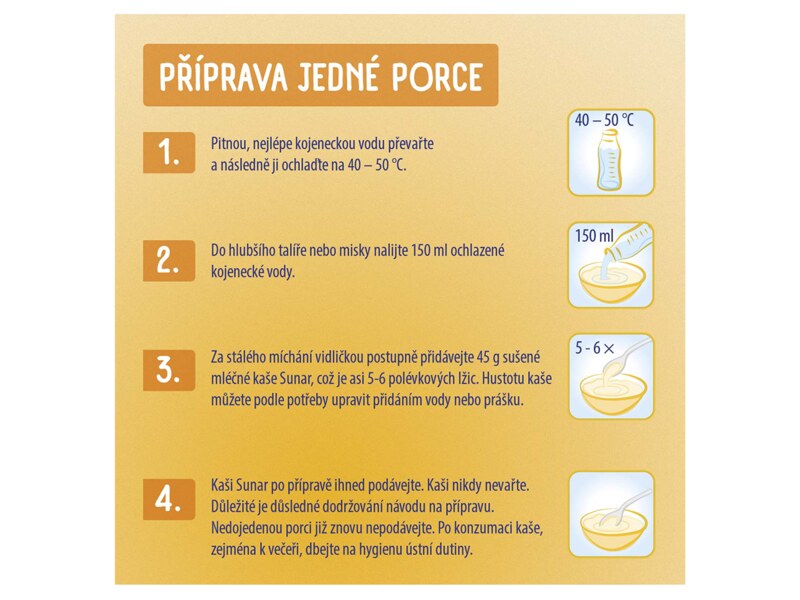 PŘÍPRAVA JEDNÉ PORCE

1.

Pitnou, nejlépe kojeneckou vodu převařte a následně ji ochlaďte na 40 – 50 °C.

40 – 50 °C

2.

Do hlubšího talíře nebo misky nalijte 150 ml ochlazené kojenecké vody.

150 ml

3.

Za stálého míchání vidličkou postupně přidávejte 45 g sušené mléčné kaše Sunar, což je asi 5-6 polévkových lžic. Hustotu kaše můžete podle potřeby upravit přidáním vody nebo prášku.

5 - 6 ×

4.

Kaši Sunar po přípravě ihned podávejte. Kaši nikdy nevařte. Důležité je důsledné dodržování návodu na přípravu. Nedojedenou porci již znovu nepodávejte. Po konzumaci kaše, zejména k večeři, dbejte na hygienu ústní dutiny.