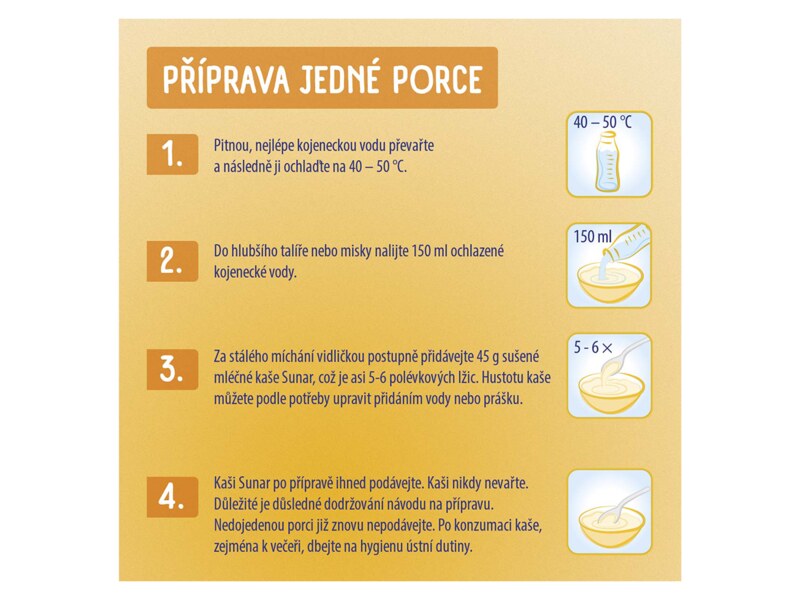 PŘÍPRAVA JEDNÉ PORCE

1.

Pitnou, nejlépe kojeneckou vodu převařte a následně ji ochlaďte na 40 – 50 °C.

40 – 50 °C

2.

Do hlubšího talíře nebo misky nalijte 150 ml ochlazené kojenecké vody.

150 ml

3.

Za stálého míchání vidličkou postupně přidávejte 45 g sušené mléčné kaše Sunar, což je asi 5-6 polévkových lžic. Hustotu kaše můžete podle potřeby upravit přidáním vody nebo prášku.

5 - 6 ×

4.

Kaši Sunar po přípravě ihned podávejte. Kaši nikdy nevařte. Důležité je důsledné dodržování návodu na přípravu. Nedojedenou porci již znovu nepodávejte. Po konzumaci kaše, zejména k večeři, dbejte na hygienu ústní dutiny.