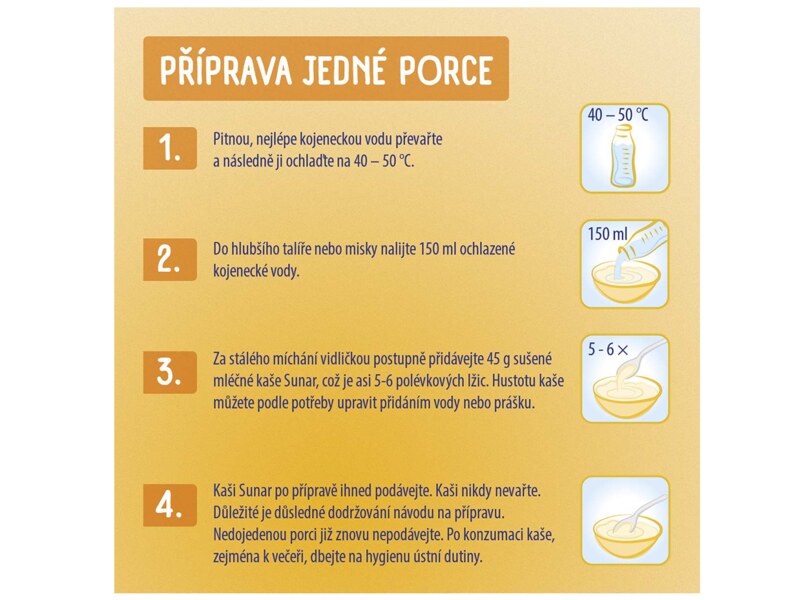 PŘÍPRAVA JEDNÉ PORCE

1.

Pitnou, nejlépe kojeneckou vodu převařte a následně ji ochlaďte na 40 – 50 °C.

40 – 50 °C

2.

Do hlubšího talíře nebo misky nalijte 150 ml ochlazené kojenecké vody.

150 ml

3.

Za stálého míchání vidličkou postupně přidávejte 45 g sušené mléčné kaše Sunar, což je asi 5-6 polévkových lžic. Hustotu kaše můžete podle potřeby upravit přidáním vody nebo prášku.

5 - 6 ×

4.

Kaši Sunar po přípravě ihned podávejte. Kaši nikdy nevařte. Důležité je důsledné dodržování návodu na přípravu. Nedojedenou porci již znovu nepodávejte. Po konzumaci kaše, zejména k večeři, dbejte na hygienu ústní dutiny.