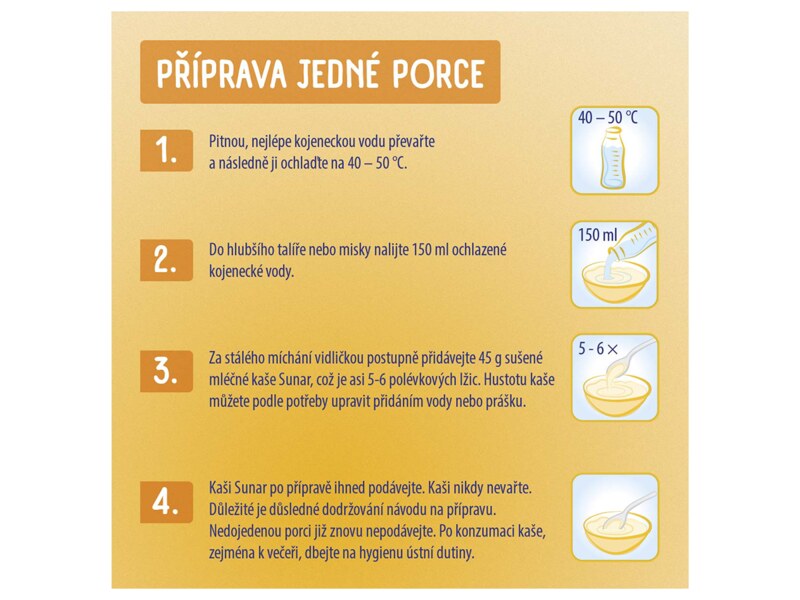 PŘÍPRAVA JEDNÉ PORCE

1.

Pitnou, nejlépe kojeneckou vodu převařte a následně ji ochlaďte na 40 – 50 °C.

40 – 50 °C

2.

Do hlubšího talíře nebo misky nalijte 150 ml ochlazené kojenecké vody.

150 ml

3.

Za stálého míchání vidličkou postupně přidávejte 45 g sušené mléčné kaše Sunar, což je asi 5-6 polévkových lžic. Hustotu kaše můžete podle potřeby upravit přidáním vody nebo prášku.

5 - 6 ×

4.

Kaši Sunar po přípravě ihned podávejte. Kaši nikdy nevařte. Důležité je důsledné dodržování návodu na přípravu. Nedojedenou porci již znovu nepodávejte. Po konzumaci kaše, zejména k večeři, dbejte na hygienu ústní dutiny.