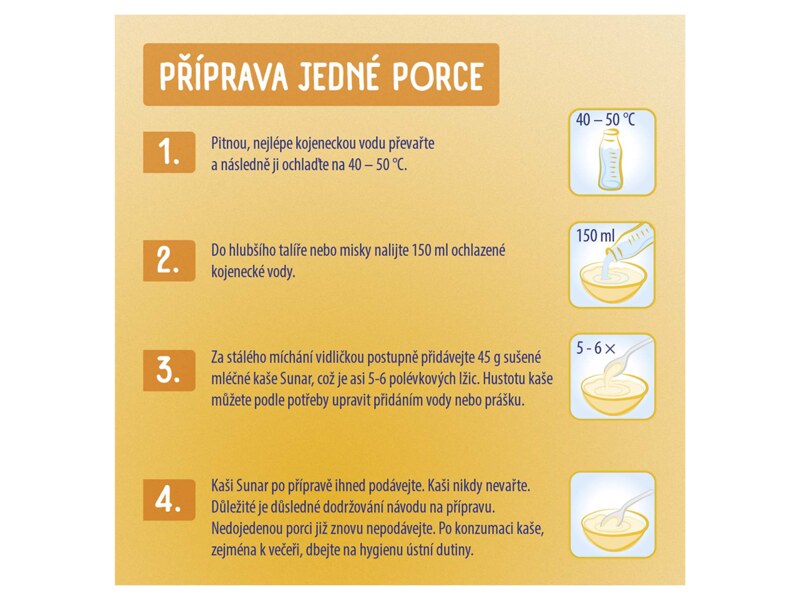 PŘÍPRAVA JEDNÉ PORCE

1.

Pitnou, nejlépe kojeneckou vodu převařte a následně ji ochlaďte na 40 – 50 °C.

40 – 50 °C

2.

Do hlubšího talíře nebo misky nalijte 150 ml ochlazené kojenecké vody.

150 ml

3.

Za stálého míchání vidličkou postupně přidávejte 45 g sušené mléčné kaše Sunar, což je asi 5-6 polévkových lžic. Hustotu kaše můžete podle potřeby upravit přidáním vody nebo prášku.

5 - 6 ×

4.

Kaši Sunar po přípravě ihned podávejte. Kaši nikdy nevařte. Důležité je důsledné dodržování návodu na přípravu. Nedojedenou porci již znovu nepodávejte. Po konzumaci kaše, zejména k večeři, dbejte na hygienu ústní dutiny.