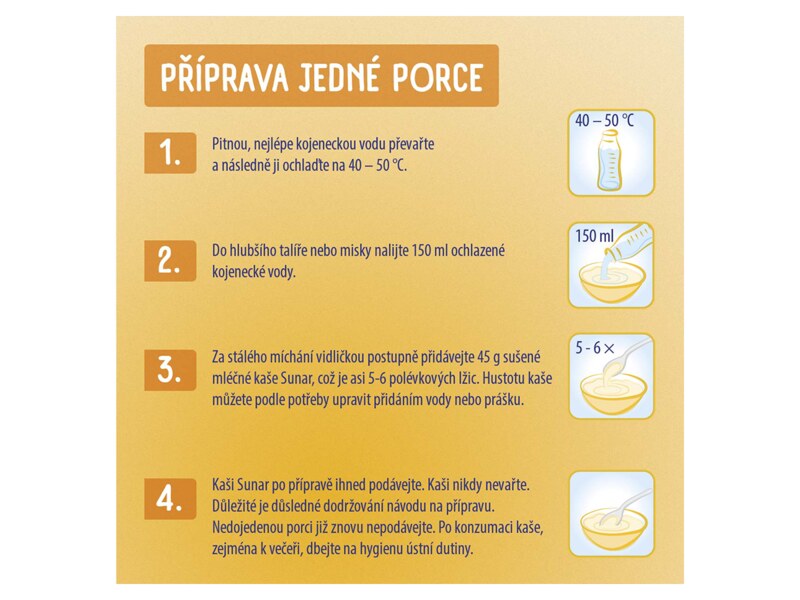 PŘÍPRAVA JEDNÉ PORCE

1.
Pitnou, nejlépe kojeneckou vodu převařte a následně ji ochlaďte na 40 – 50 °C.

40 – 50 °C

2.
Do hlubšího talíře nebo misky nalijte 150 ml ochlazené kojenecké vody.

150 ml

3.
Za stálého míchání vidličkou postupně přidávejte 45 g sušené mléčné kaše Sunar, což je asi 5-6 polévkových lžic. Hustotu kaše můžete podle potřeby upravit přidáním vody nebo prášku.

5 - 6 ×

4.
Kaši Sunar po přípravě ihned podávejte. Kaši nikdy nevařte. Důležité je důsledné dodržování návodu na přípravu. Nedojedenou porci již znovu nepodávejte. Po konzumaci kaše, zejména k večeři, dbejte na hygienu ústní dutiny.