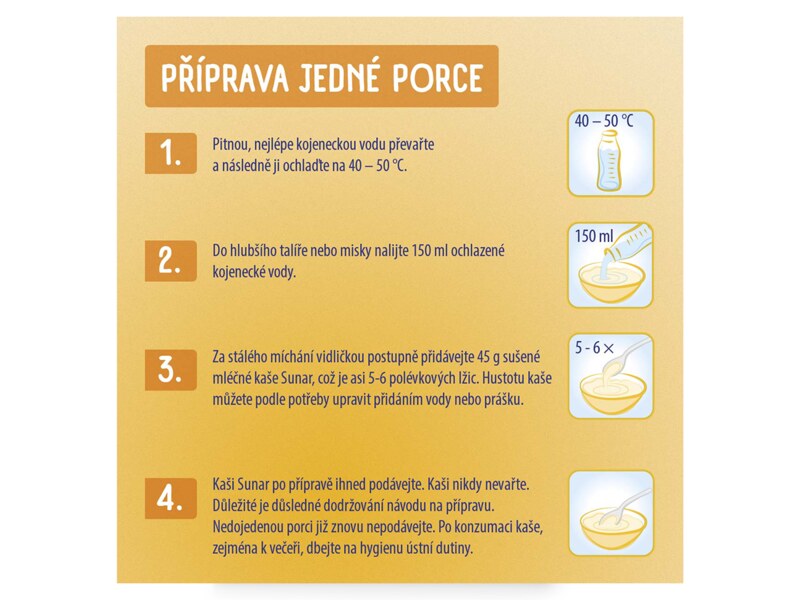 PŘÍPRAVA JEDNÉ PORCE

1.
Pitnou, nejlépe kojeneckou vodu převařte a následně ji ochlaďte na 40 – 50 °C.

40 – 50 °C

2.
Do hlubšího talíře nebo misky nalijte 150 ml ochlazené kojenecké vody.

150 ml

3.
Za stálého míchání vidličkou postupně přidávejte 45 g sušené mléčné kaše Sunar, což je asi 5-6 polévkových lžic. Hustotu kaše můžete podle potřeby upravit přidáním vody nebo prášku.

5 - 6 ×

4.
Kaši Sunar po přípravě ihned podávejte. Kaši nikdy nevařte. Důležité je důsledné dodržování návodu na přípravu. Nedojedenou porci již znovu nepodávejte. Po konzumaci kaše, zejména k večeři, dbejte na hygienu ústní dutiny.