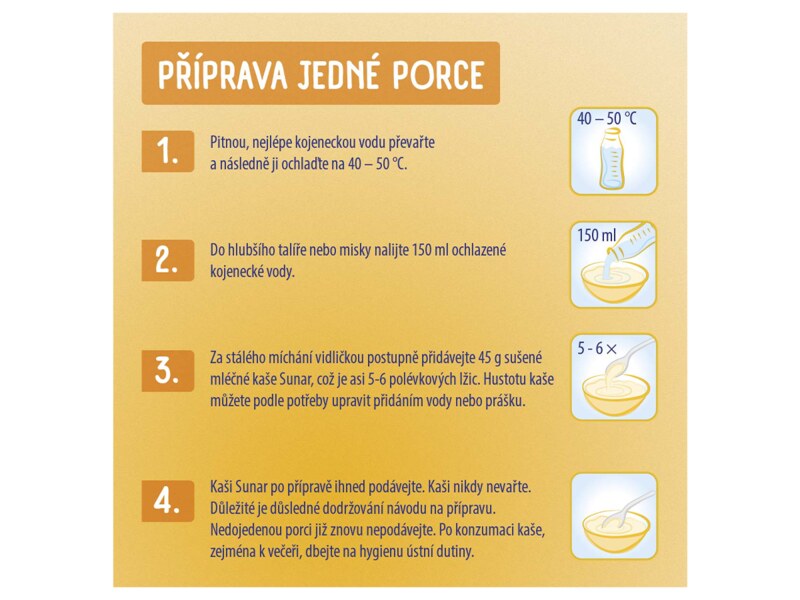 PŘÍPRAVA JEDNÉ PORCE

1.

Pitnou, nejlépe kojeneckou vodu převařte a následně ji ochlaďte na 40 – 50 °C.

40 – 50 °C

2.

Do hlubšího talíře nebo misky nalijte 150 ml ochlazené kojenecké vody.

150 ml

3.

Za stálého míchání vidličkou postupně přidávejte 45 g sušené mléčné kaše Sunar, což je asi 5-6 polévkových lžic. Hustotu kaše můžete podle potřeby upravit přidáním vody nebo prášku.

5 - 6 ×

4.

Kaši Sunar po přípravě ihned podávejte. Kaši nikdy nevařte. Důležité je důsledné dodržování návodu na přípravu. Nedojedenou porci již znovu nepodávejte. Po konzumaci kaše, zejména k večeři, dbejte na hygienu ústní dutiny.